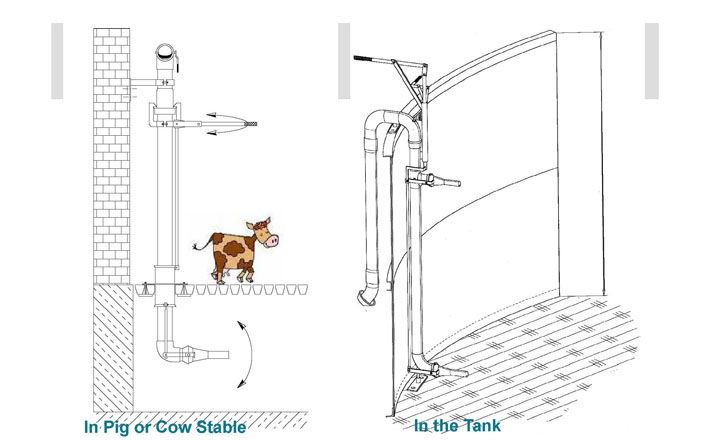 In Pig or Cow Stable

In the Tank